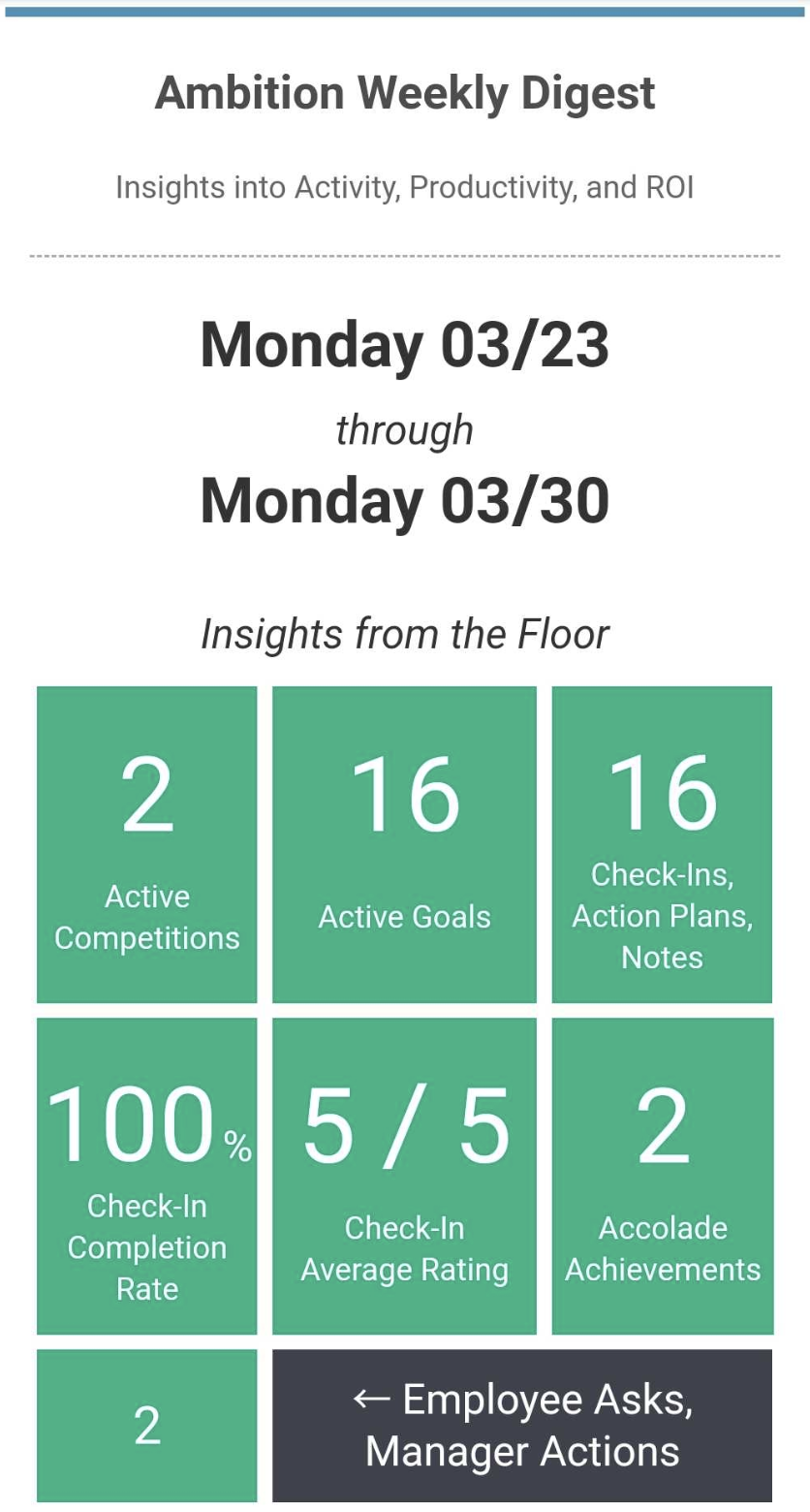 Ambition Weekly Digest

Insights into Activity, Productivity, and ROI

Monday 03/23

through

Monday 03/30

Insights from the Floor

2
Active Competitions

16
Active Goals

16
Check-Ins, Action Plans, Notes

100%
Check-In Completion Rate

5 / 5
Check-In Average Rating

2
Accolade Achievements

2

← Employee Asks, Manager Actions